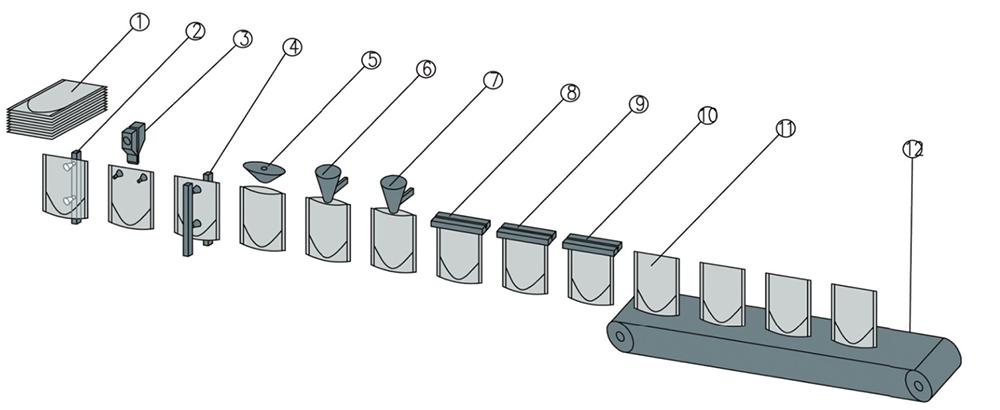 ①
②
③
④
⑤
⑥
⑦
⑧
⑨
⑩
⑪
⑫